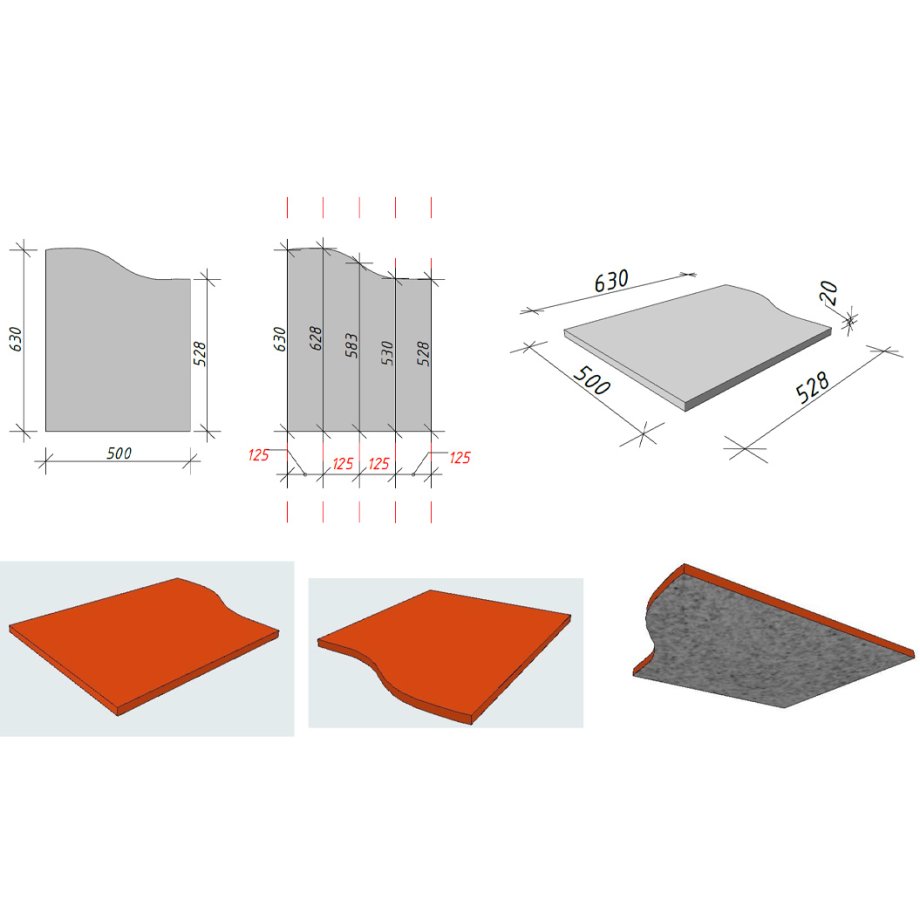 630
528
500

630
628
583
530
528
125
125
125
125

630
20
500
528